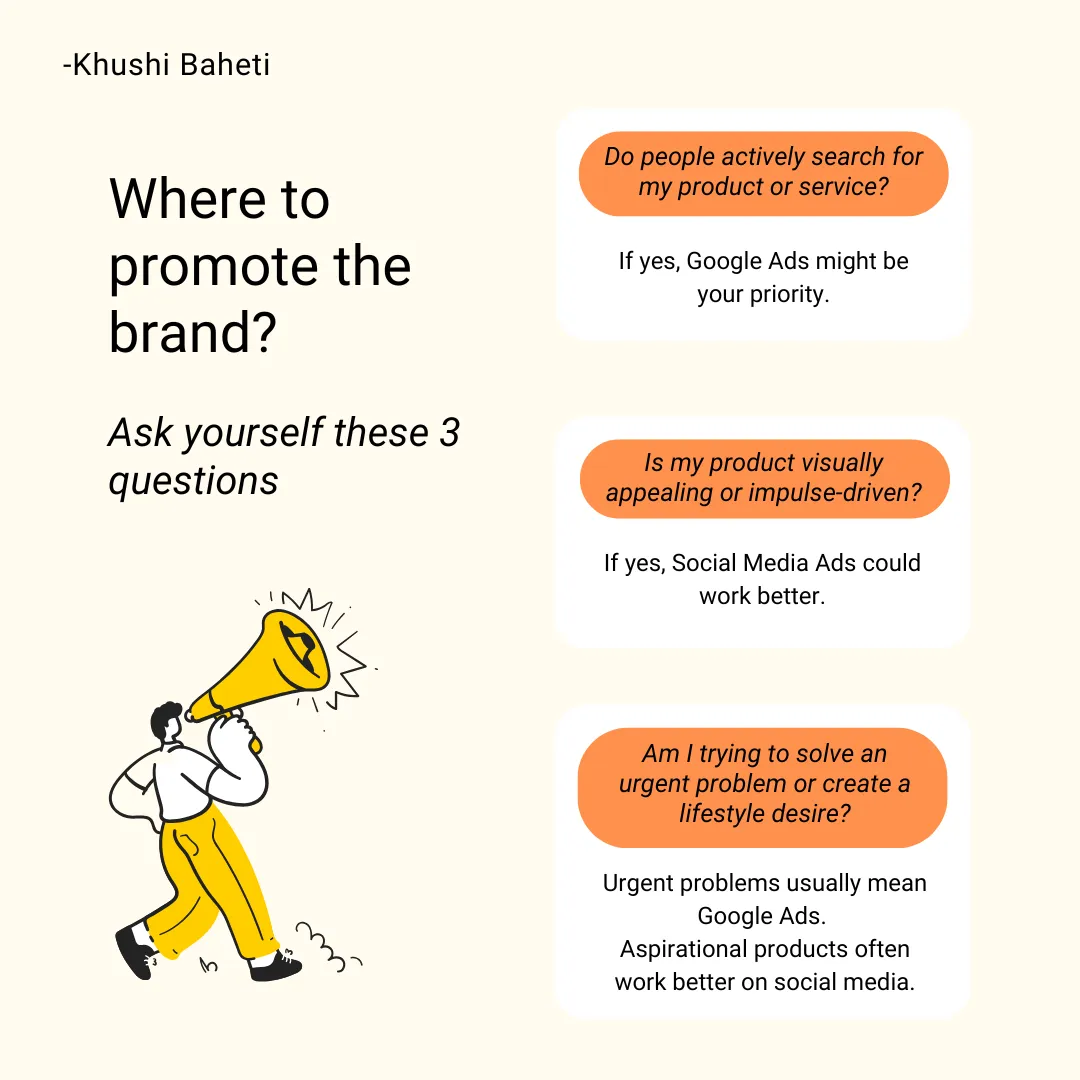 -Khushi Baheti

Where to promote the brand?

Ask yourself these 3 questions

Do people actively search for my product or service?

If yes, Google Ads might be your priority.

Is my product visually appealing or impulse-driven?

If yes, Social Media Ads could work better.

Am I trying to solve an urgent problem or create a lifestyle desire?

Urgent problems usually mean Google Ads.
Aspirational products often work better on social media.